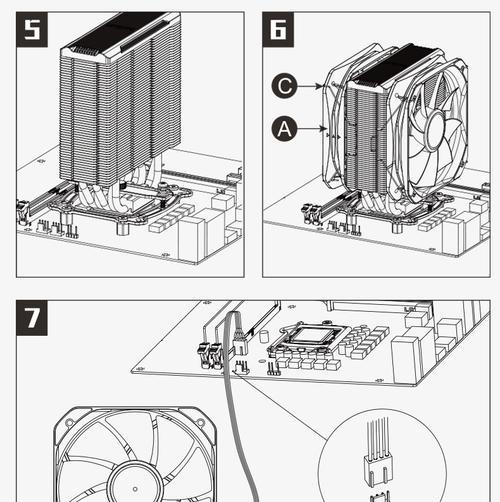 5

6

C

A

7