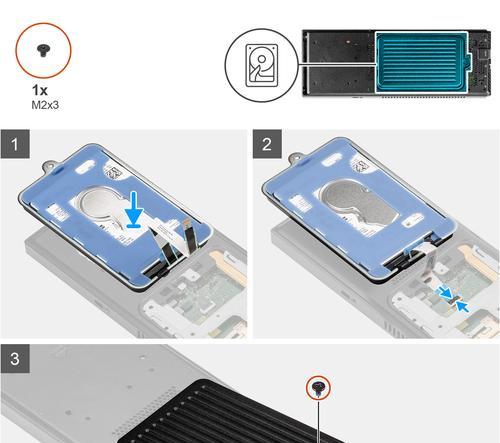 1x
M2x3

1

2

3